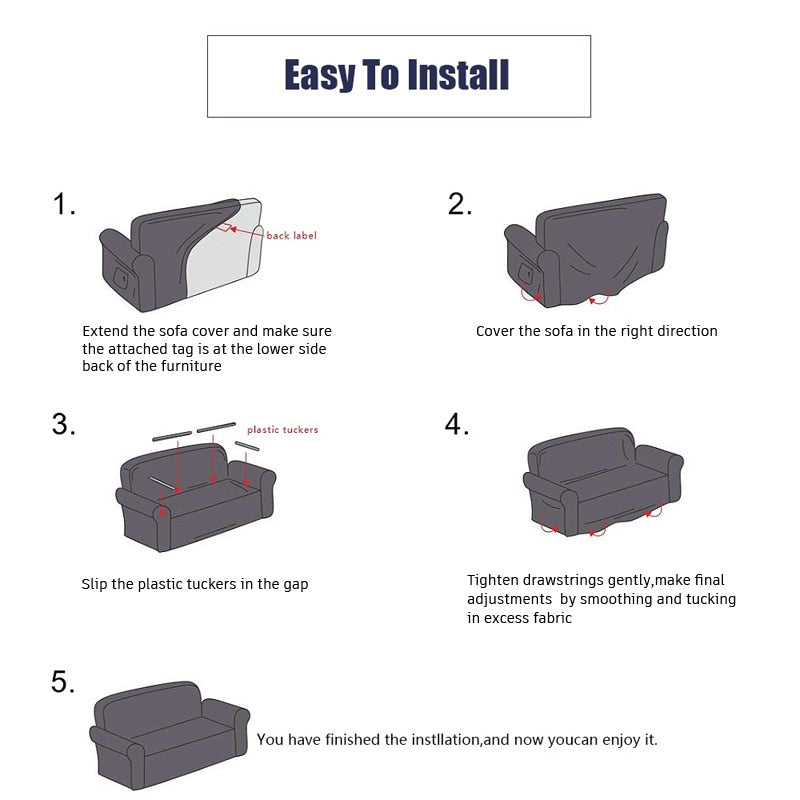 Easy To Install

1.

back label

Extend the sofa cover and make sure the attached tag is at the lower side back of the furniture

2.

Cover the sofa in the right direction

3.

plastic tuckers

Slip the plastic tuckers in the gap

4.

Tighten drawstrings gently,make final adjustments by smoothing and tucking in excess fabric

5.

You have finished the instllation,and now youcan enjoy it.